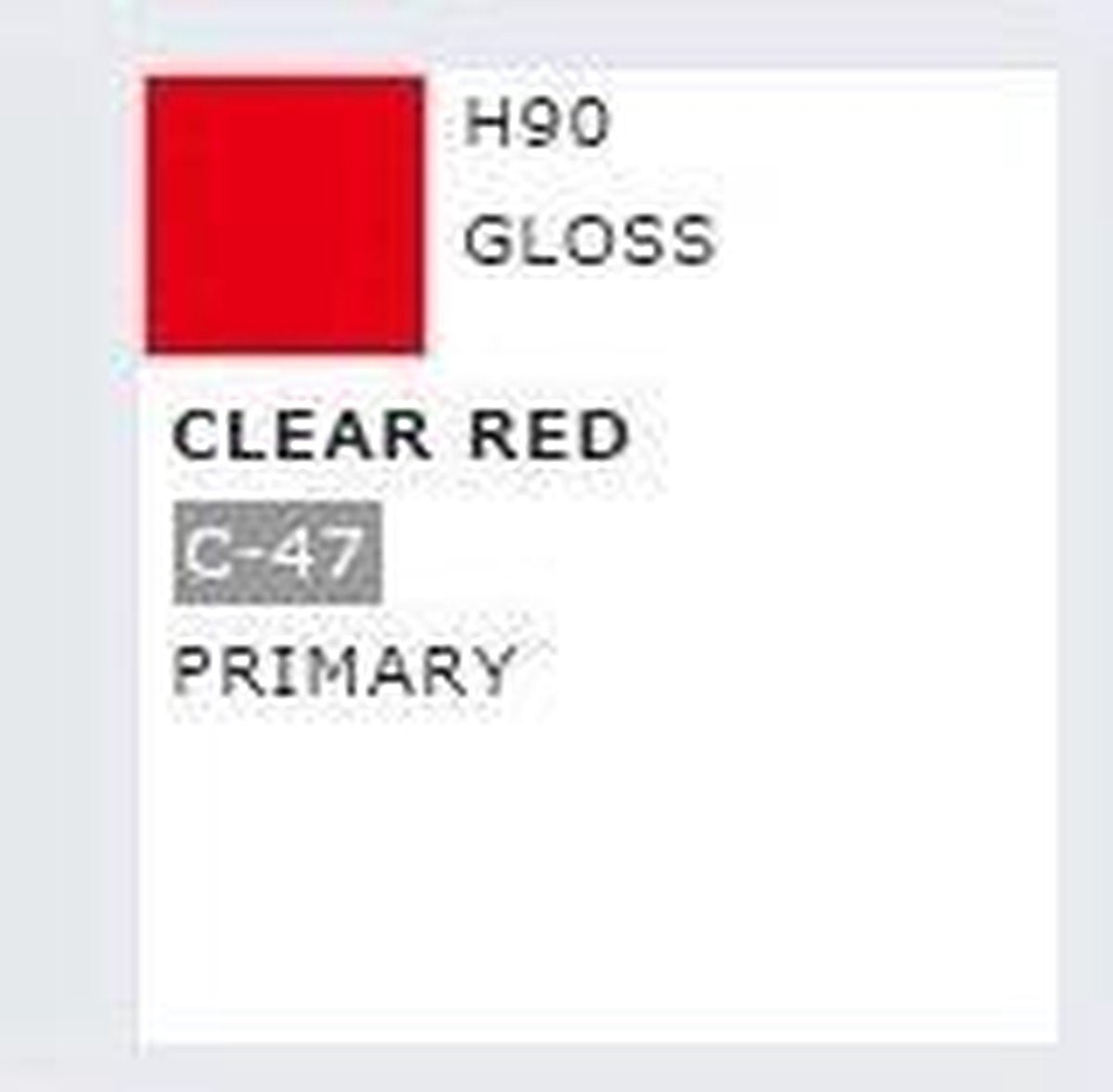 H90
GLOSS

CLEAR RED
C-47
PRIMARY