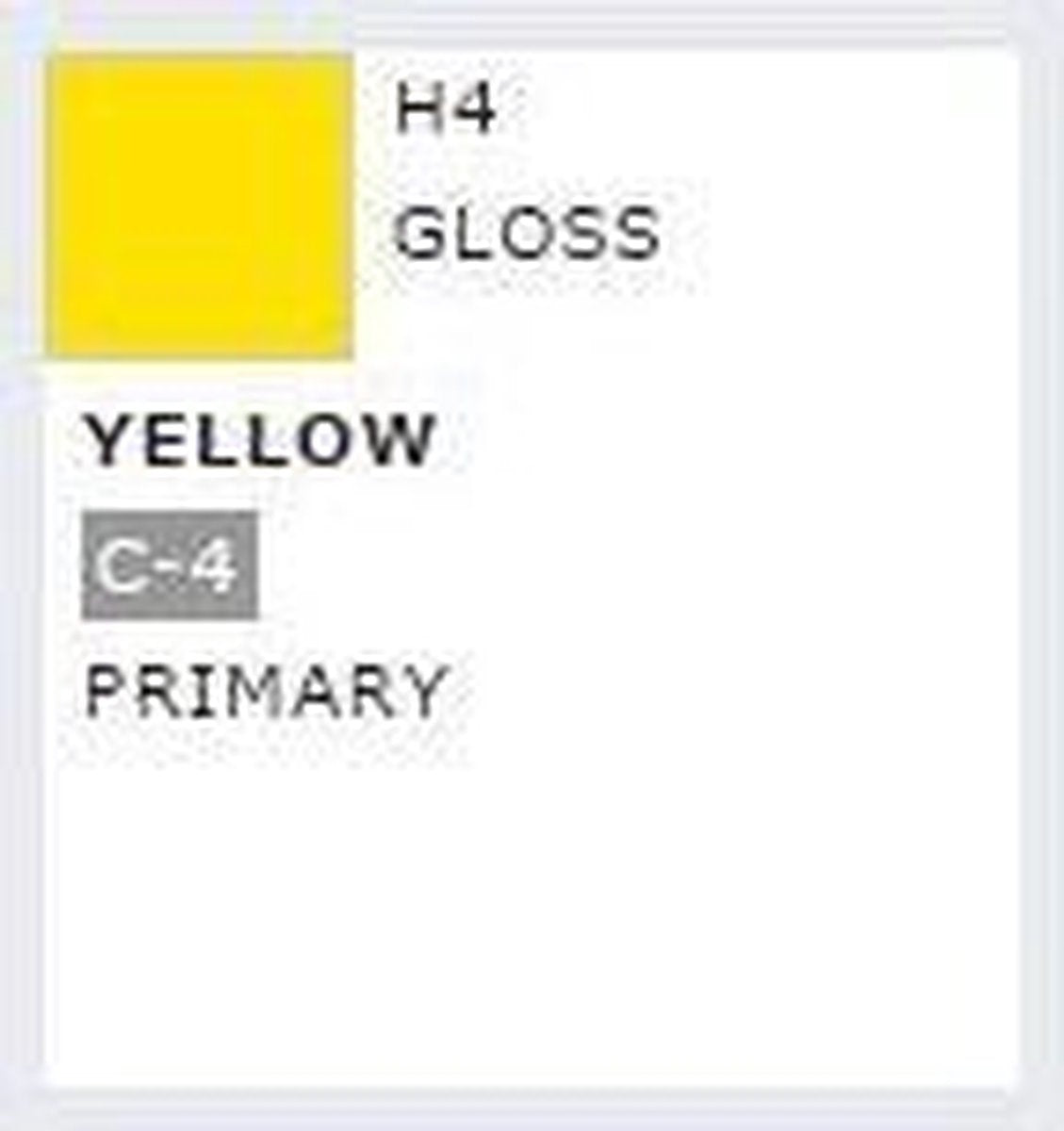 H4

GLOSS

YELLOW

C-4

PRIMARY