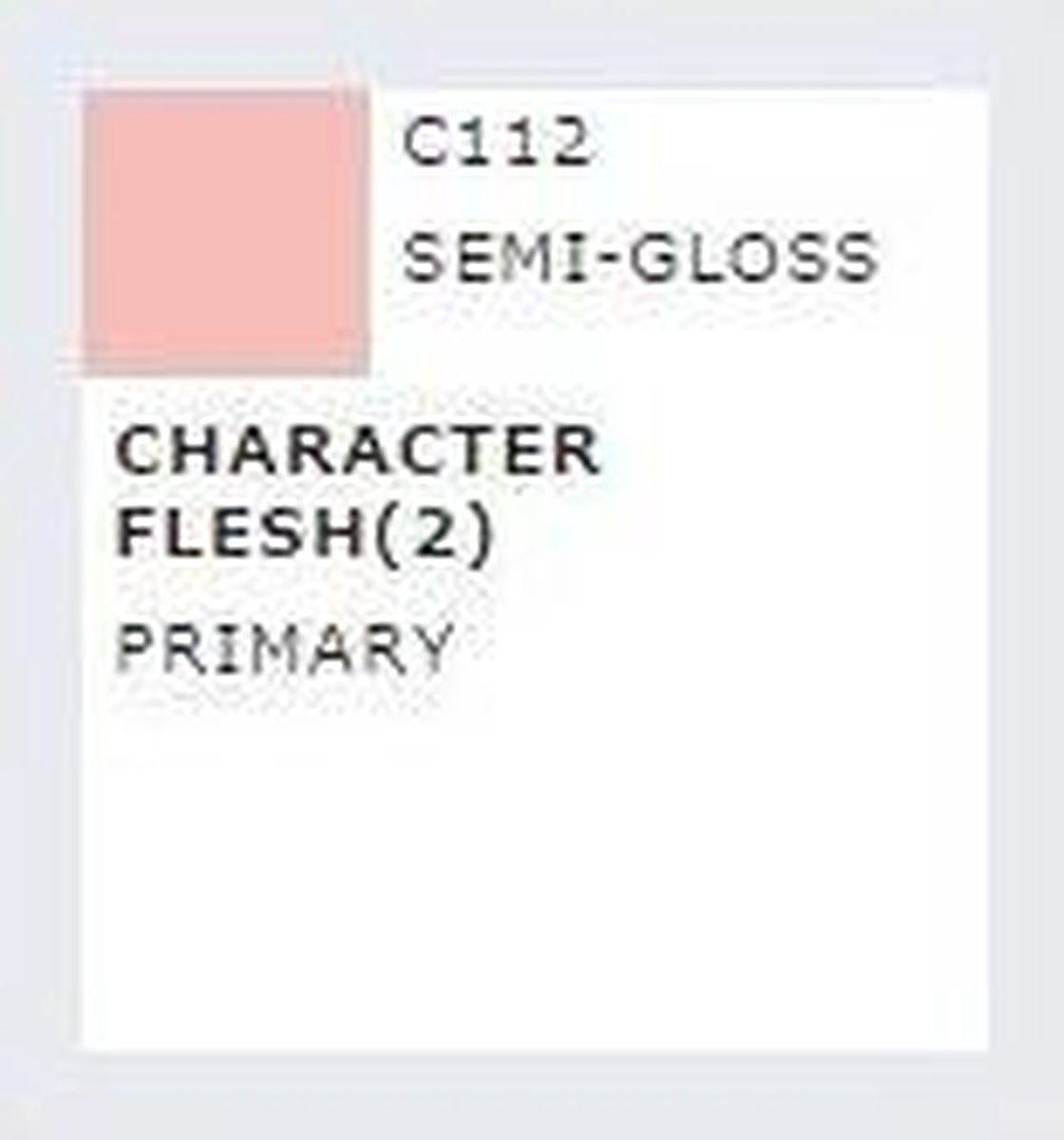 C112

SEMI-GLOSS

CHARACTER FLESH(2)

PRIMARY