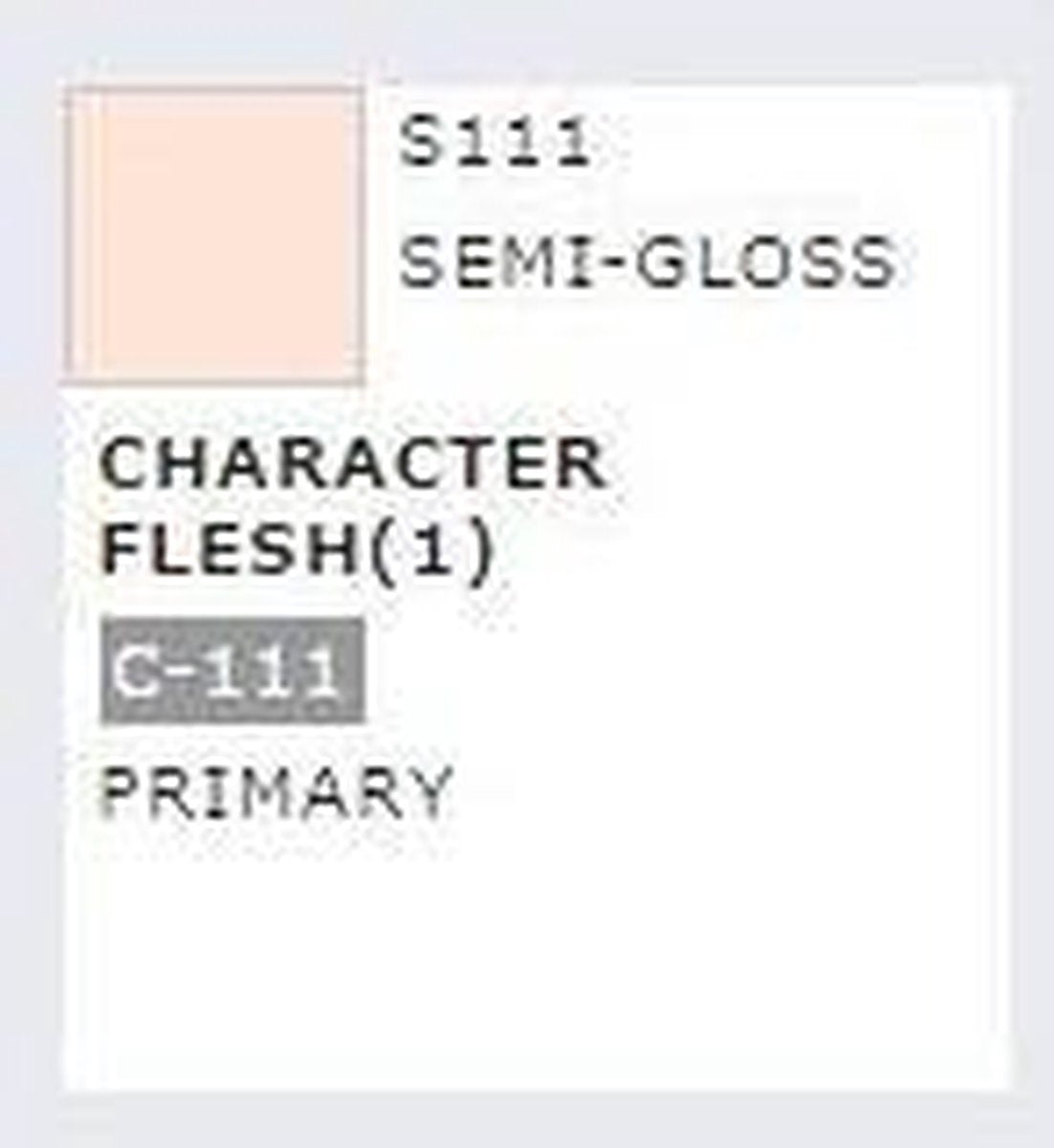 S111

SEMI-GLOSS

CHARACTER FLESH(1)

C-111

PRIMARY